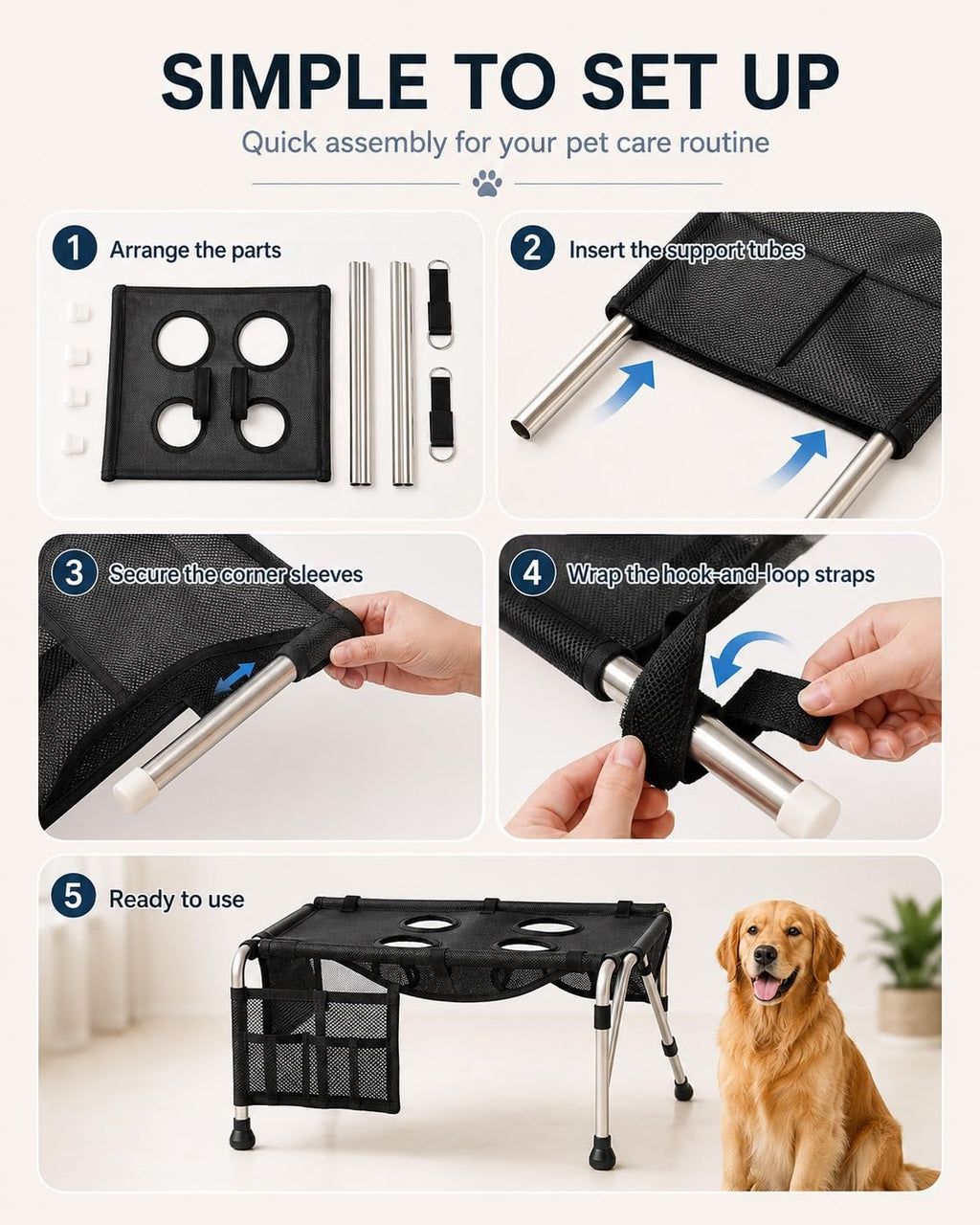 SIMPLE TO SET UP

Quick assembly for your pet care routine

1 Arrange the parts

2 Insert the support tubes

3 Secure the corner sleeves

4 Wrap the hook-and-loop straps

5 Ready to use